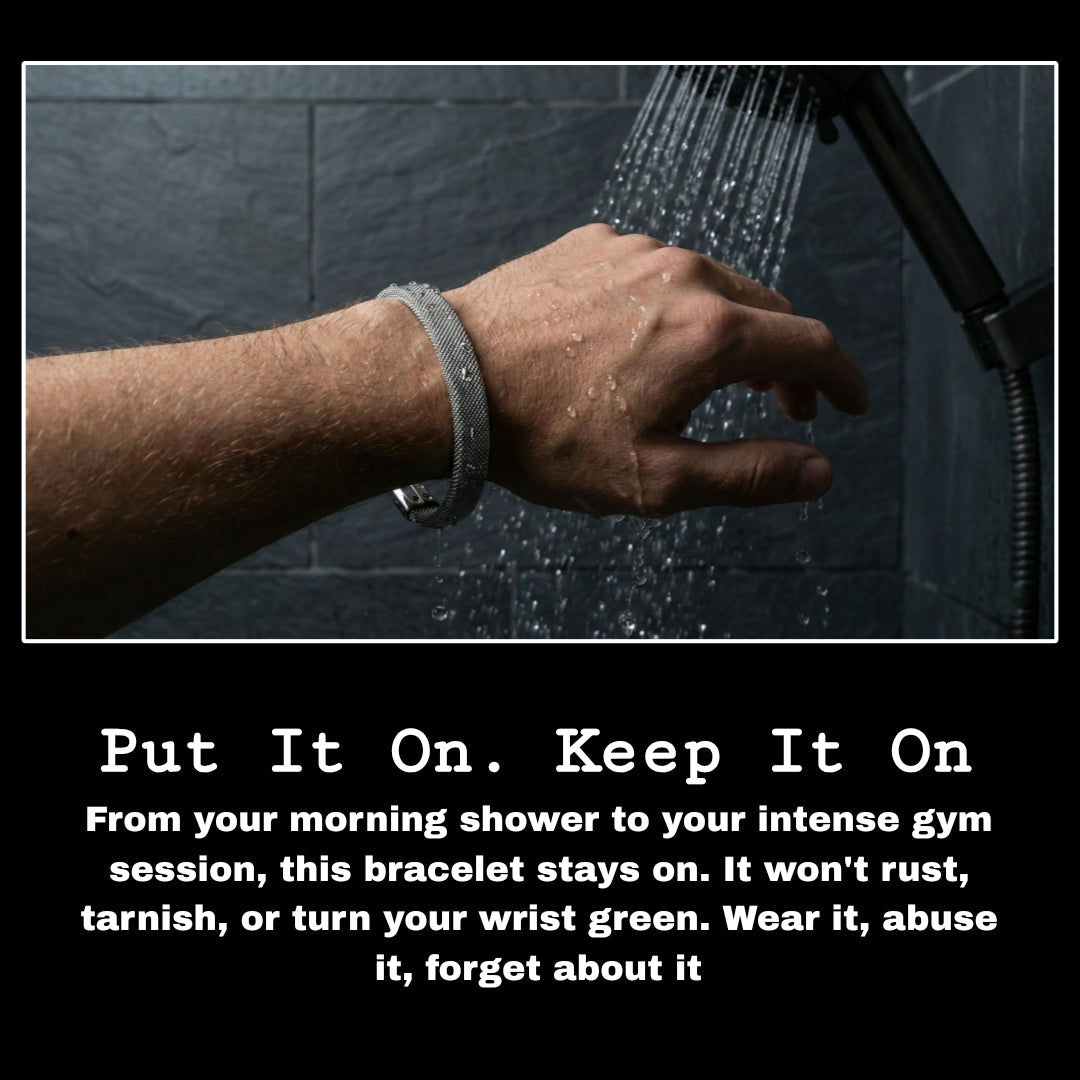 Put It On. Keep It On

From your morning shower to your intense gym session, this bracelet stays on. It won't rust, tarnish, or turn your wrist green. Wear it, abuse it, forget about it